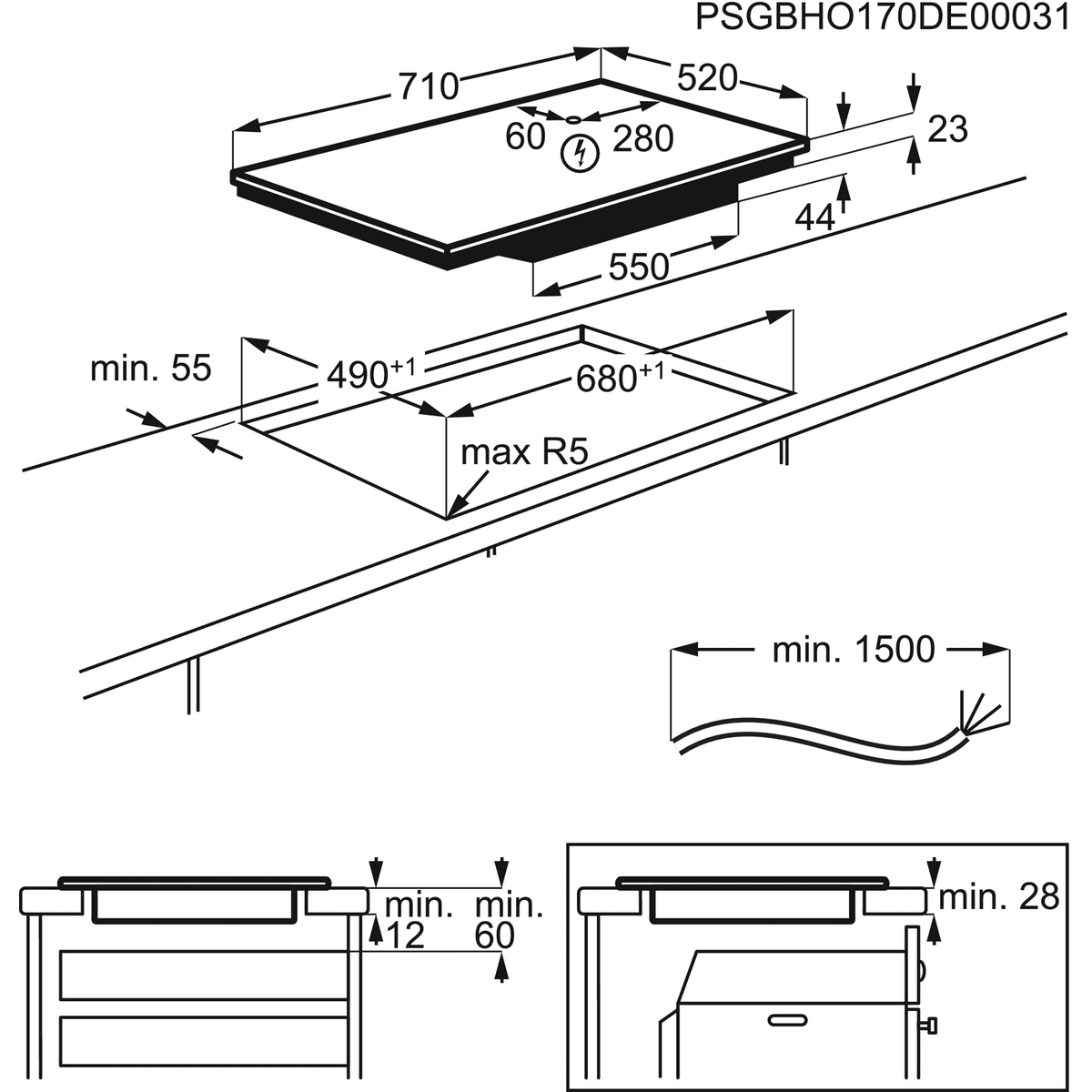 PSGBHO170DE00031

710

520

60

280

23

44

550

min. 55

$490^{+1}$

$680^{+1}$

max R5

min. 1500

min. 12

min. 60

min. 28