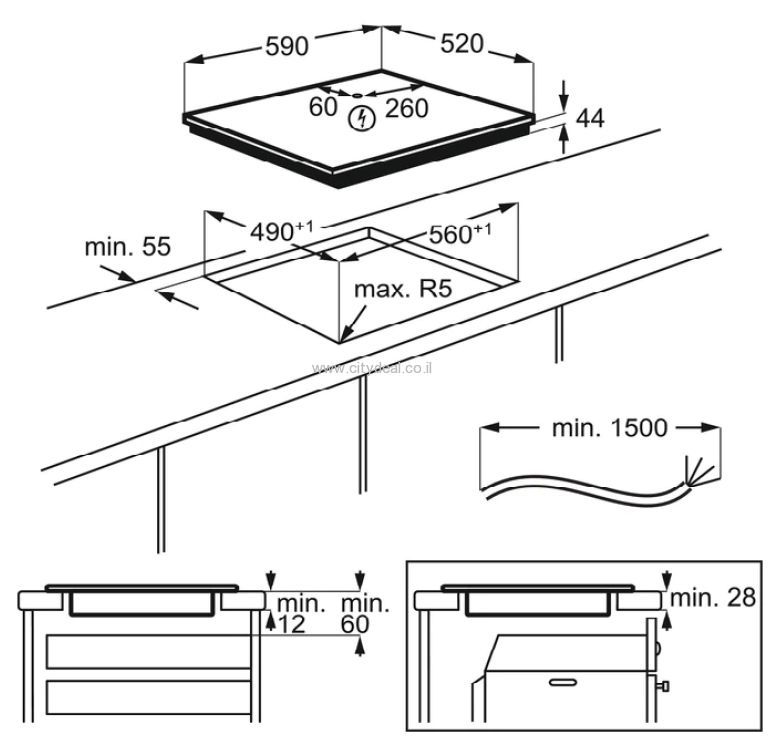 590
520
60
260
44
min. 55
$490^{+1}$
$560^{+1}$
max. R5
www.citydeal.co.il
min. 1500
min.
12
min.
60
min. 28