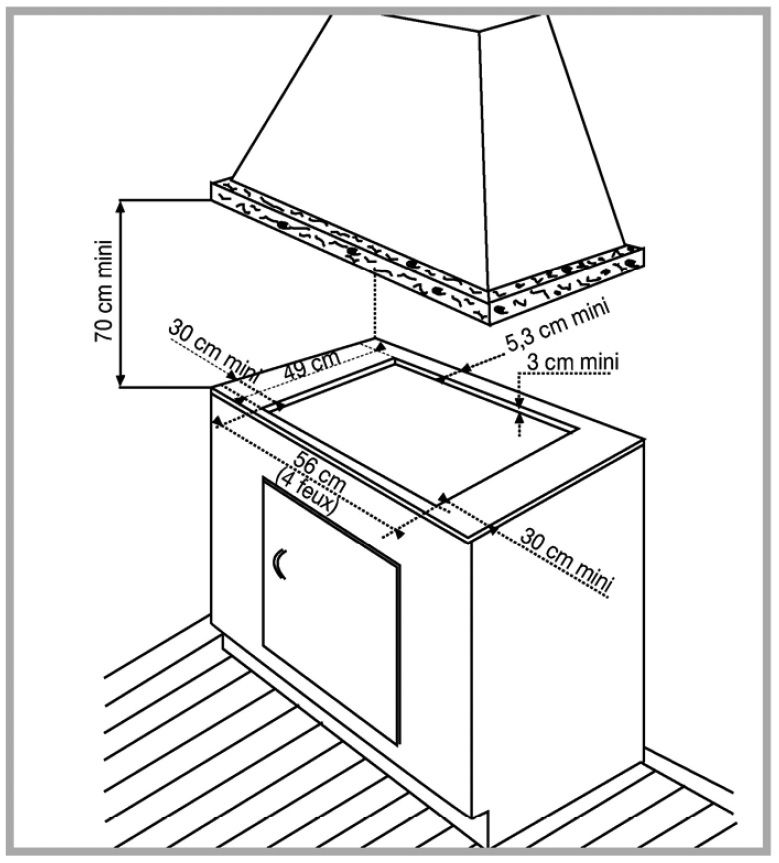 70 cm mini
30 cm mini
49 cm
5,3 cm mini
3 cm mini
56 cm
(4 feux)
30 cm mini